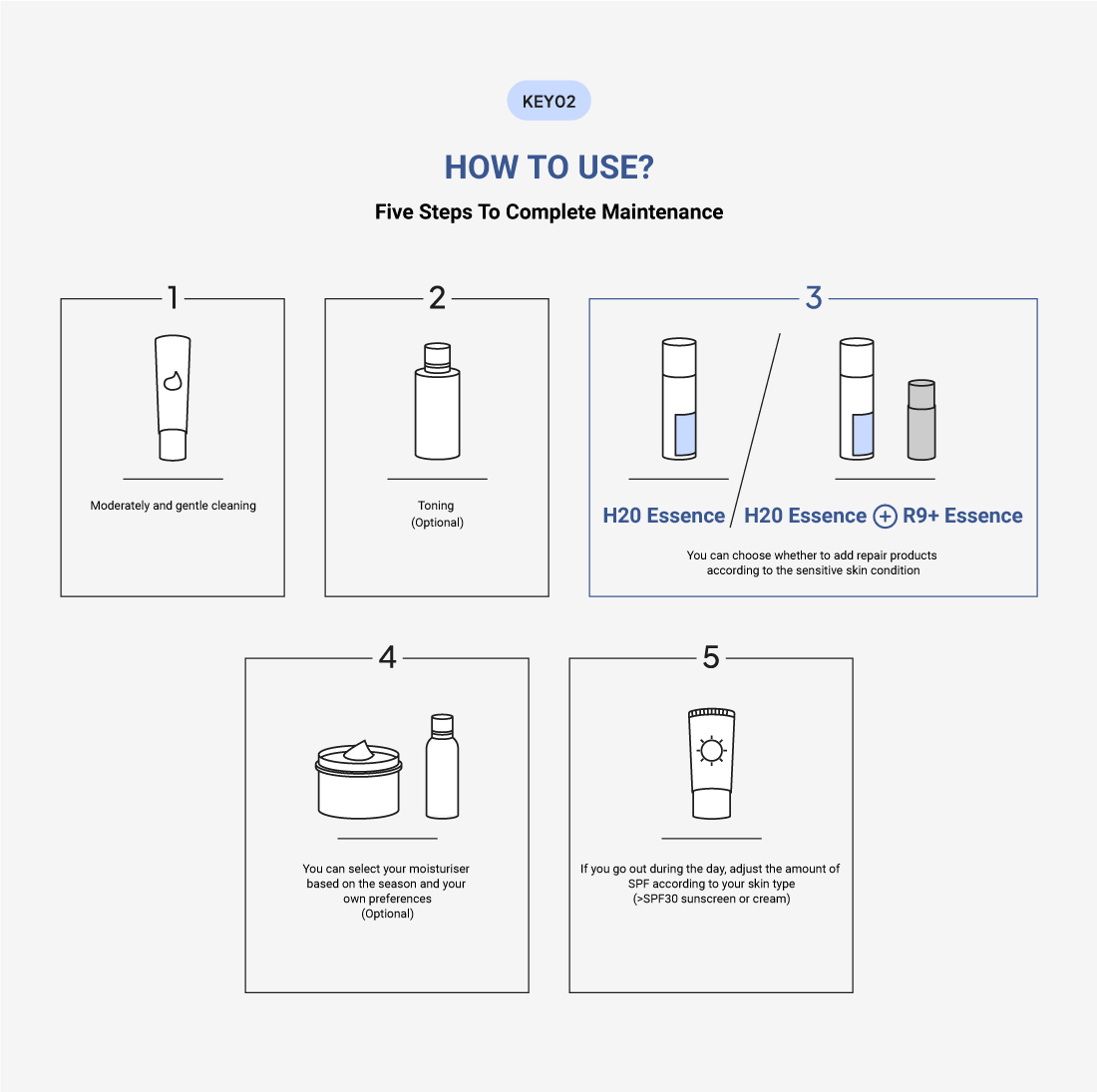 KEY02

HOW TO USE?

Five Steps To Complete Maintenance

1

Moderately and gentle cleaning

2

Toning
(Optional)

3

H20 Essence / H20 Essence + R9+ Essence

You can choose whether to add repair products according to the sensitive skin condition

4

You can select your moisturiser based on the season and your own preferences
(Optional)

5

If you go out during the day, adjust the amount of SPF according to your skin type
(>SPF30 sunscreen or cream)